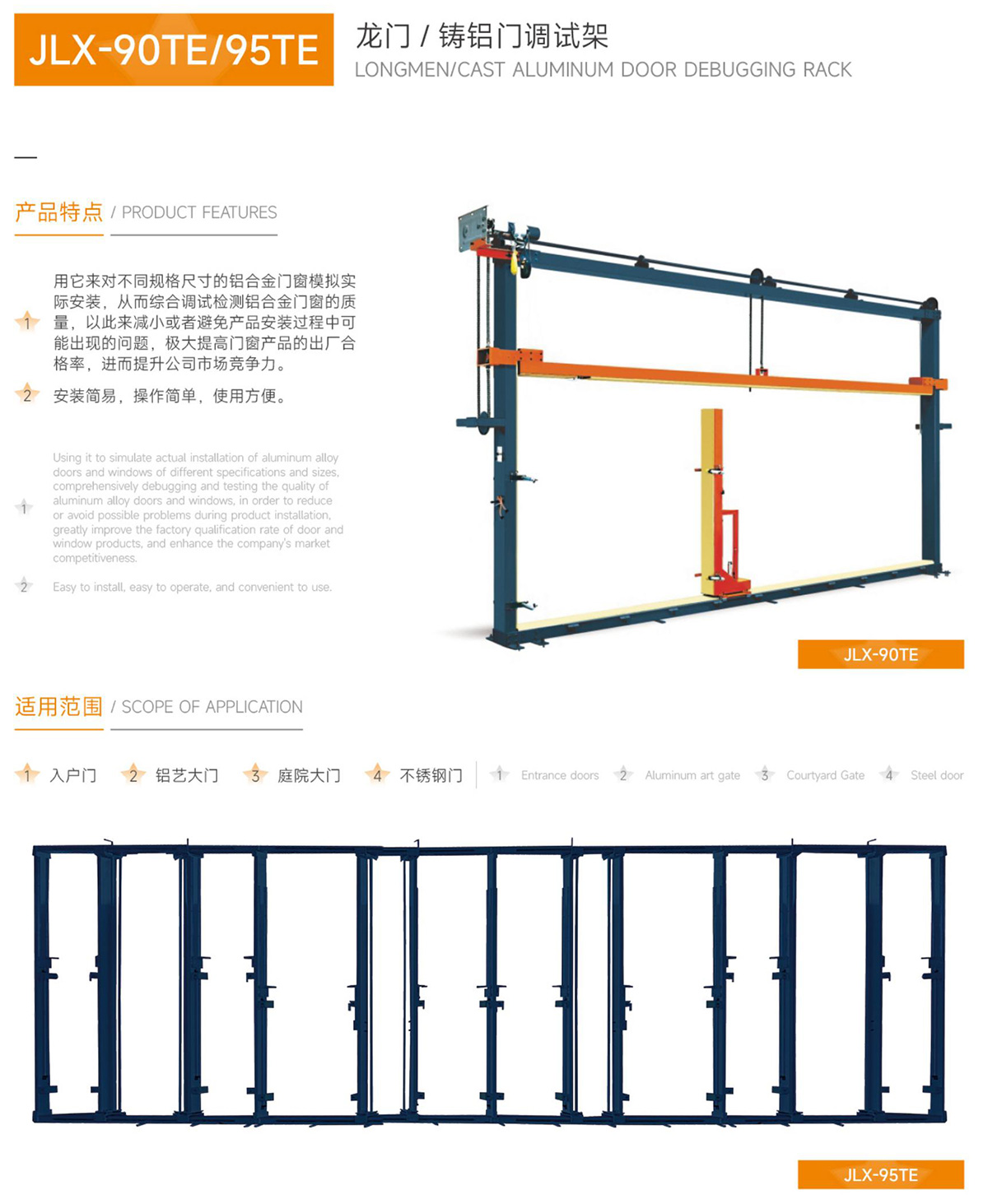 JLX-90TE/95TE

龙门 / 铸铝门调试架
LONGMEN/CAST ALUMINUM DOOR DEBUGGING RACK

产品特点 / PRODUCT FEATURES

1 用它来对不同规格尺寸的铝合金门窗模拟实际安装，从而综合调试检测铝合金门窗的质量，以此来减小或者避免产品安装过程中可能出现的问题，极大提高门窗产品的出厂合格率，进而提升公司市场竞争力。

2 安装简易，操作简单，使用方便。

1 Using it to simulate actual installation of aluminum alloy doors and windows of different specifications and sizes, comprehensively debugging and testing the quality of aluminum alloy doors and windows, in order to reduce or avoid possible problems during product installation, greatly improve the factory qualification rate of door and window products, and enhance the company's market competitiveness.

2 Easy to install, easy to operate, and convenient to use.

JLX-90TE

适用范围 / SCOPE OF APPLICATION

1 入户门 2 铝艺大门 3 庭院大门 4 不锈钢门 1 Entrance doors 2 Aluminum art gate 3 Courtyard Gate 4 Steel door

JLX-95TE